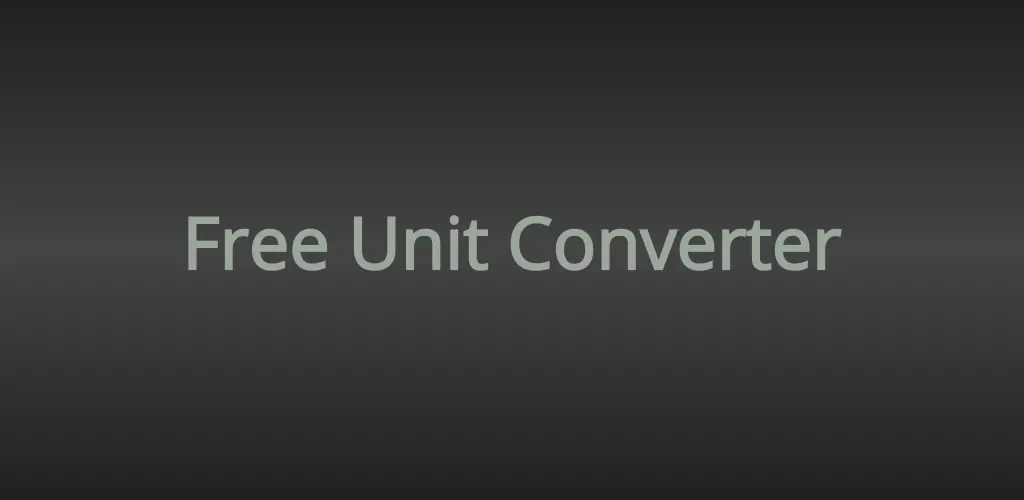 Free Unit Converter